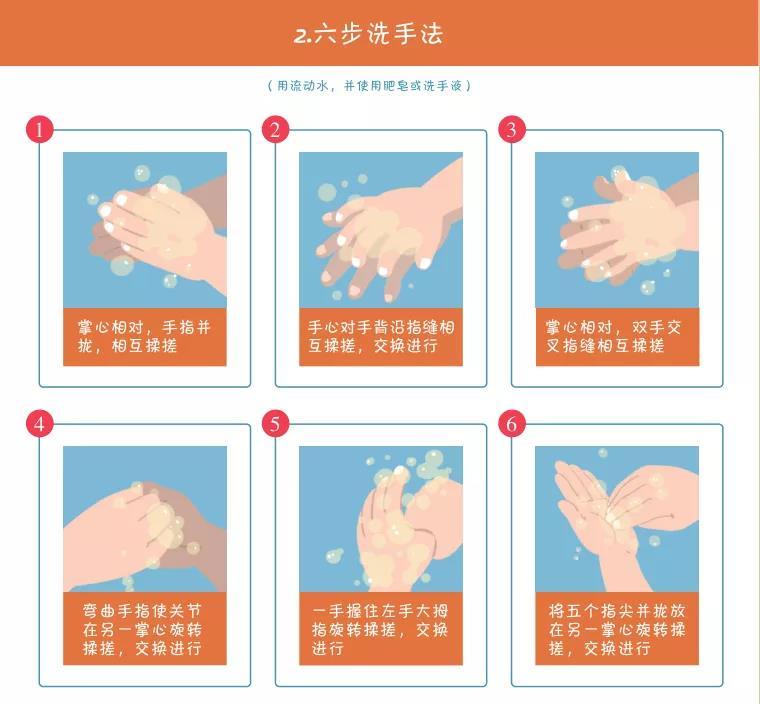 2.六步洗手法

（用流动水，并使用肥皂或洗手液）

1
掌心相对，手指并拢，相互揉搓

2
手心对手背沿指缝相互揉搓，交换进行

3
掌心相对，双手交叉指缝相互揉搓

4
弯曲手指使关节在另一掌心旋转揉搓，交换进行

5
一手握住左手大拇指旋转揉搓，交换进行

6
将五个指尖并拢放在另一掌心旋转揉搓，交换进行